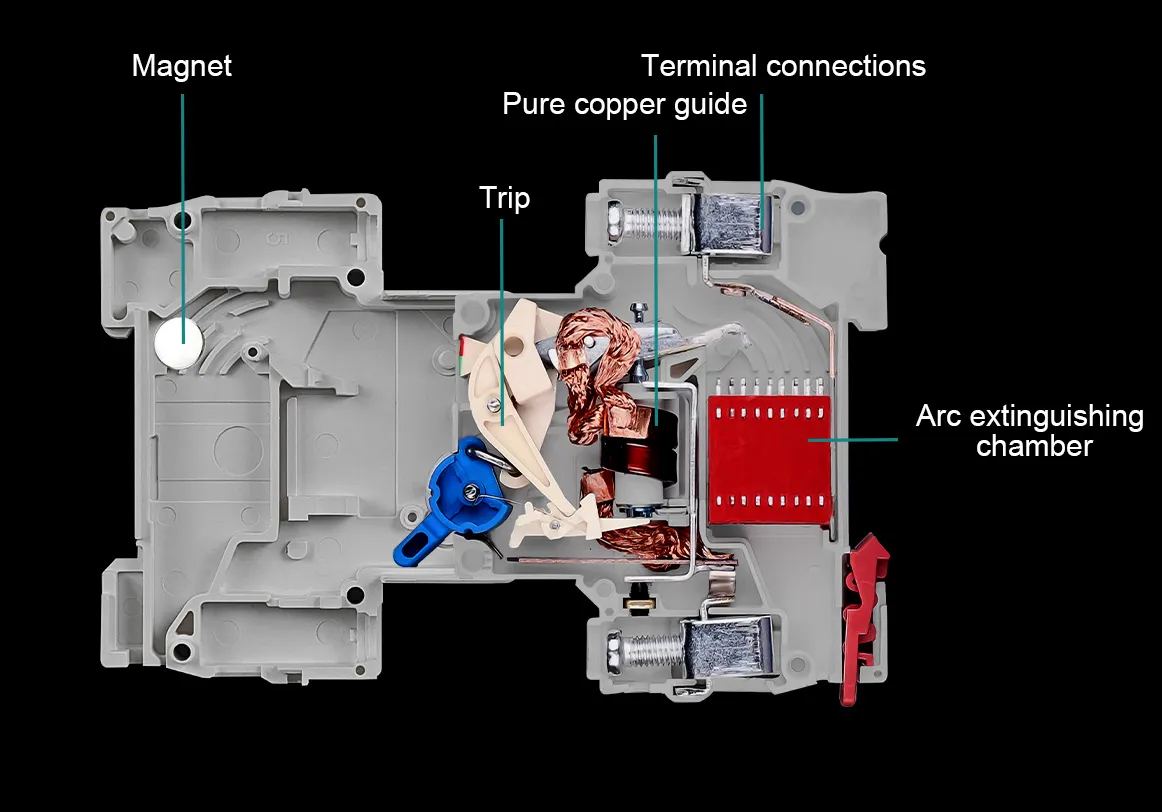 Magnet

Terminal connections

Pure copper guide

Trip

Arc extinguishing chamber