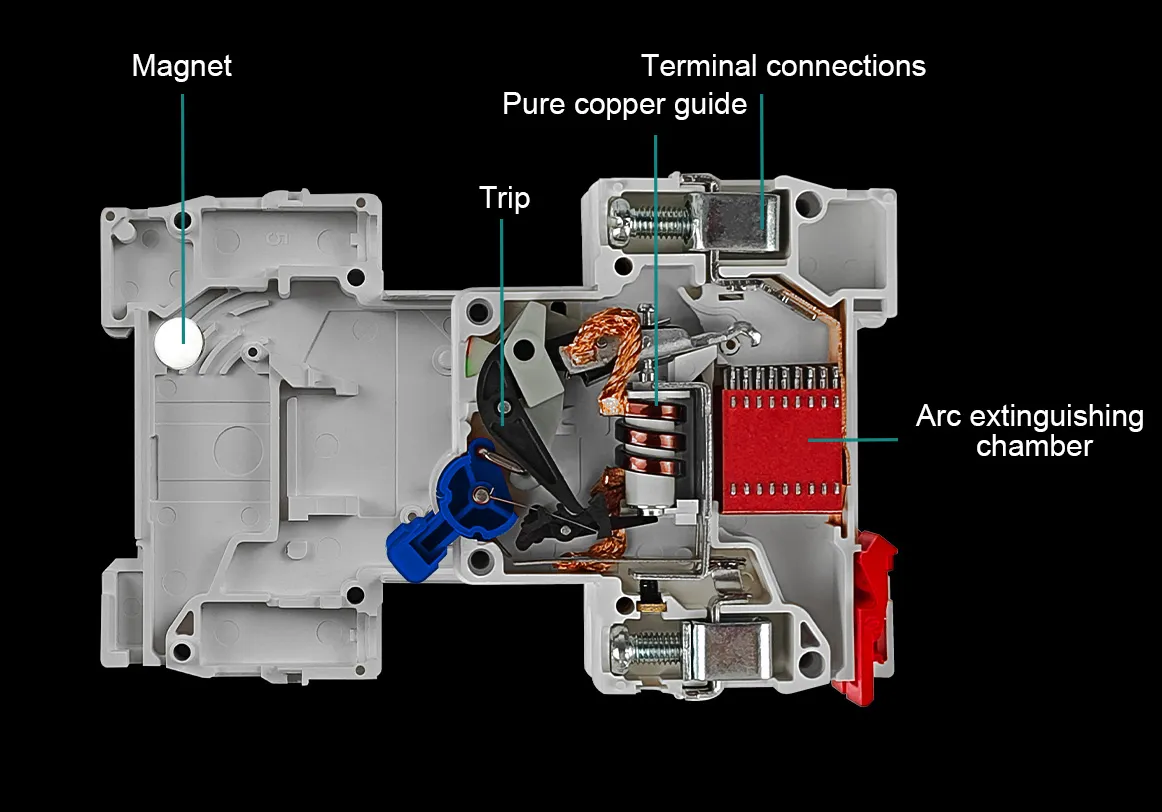 Magnet

Terminal connections

Pure copper guide

Trip

Arc extinguishing chamber