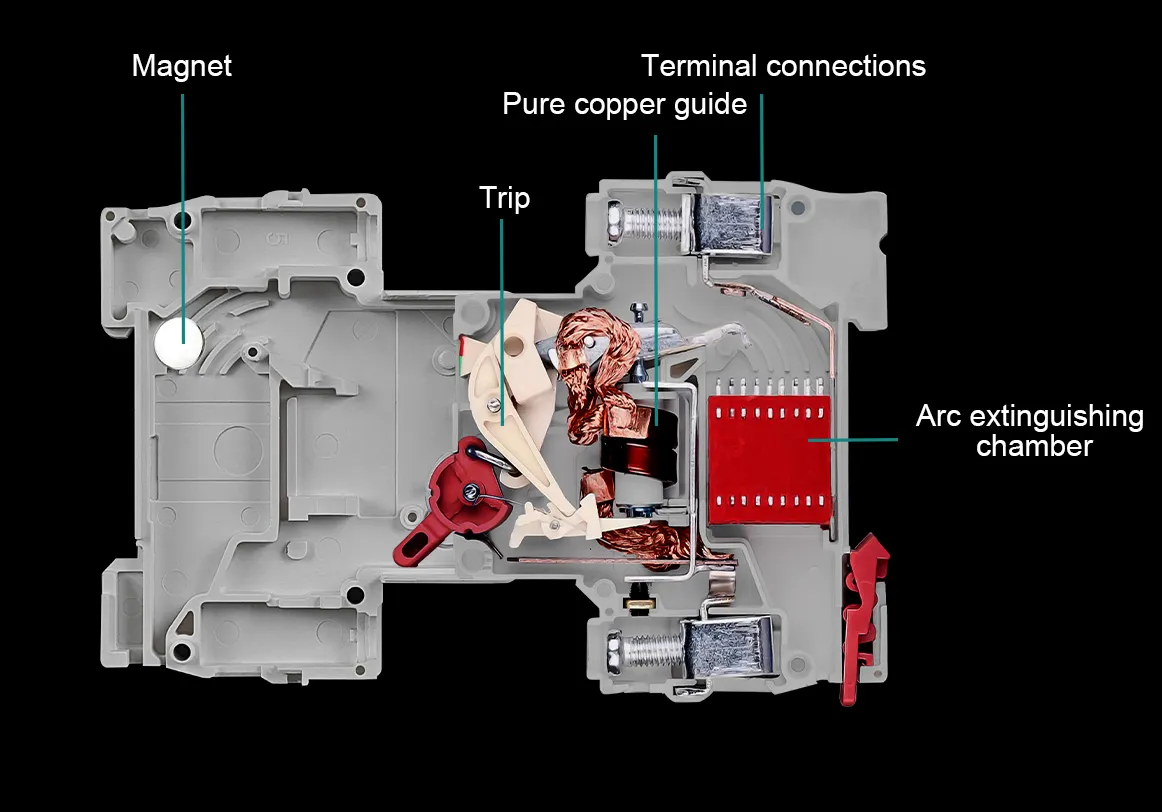 Magnet

Terminal connections

Pure copper guide

Trip

Arc extinguishing chamber