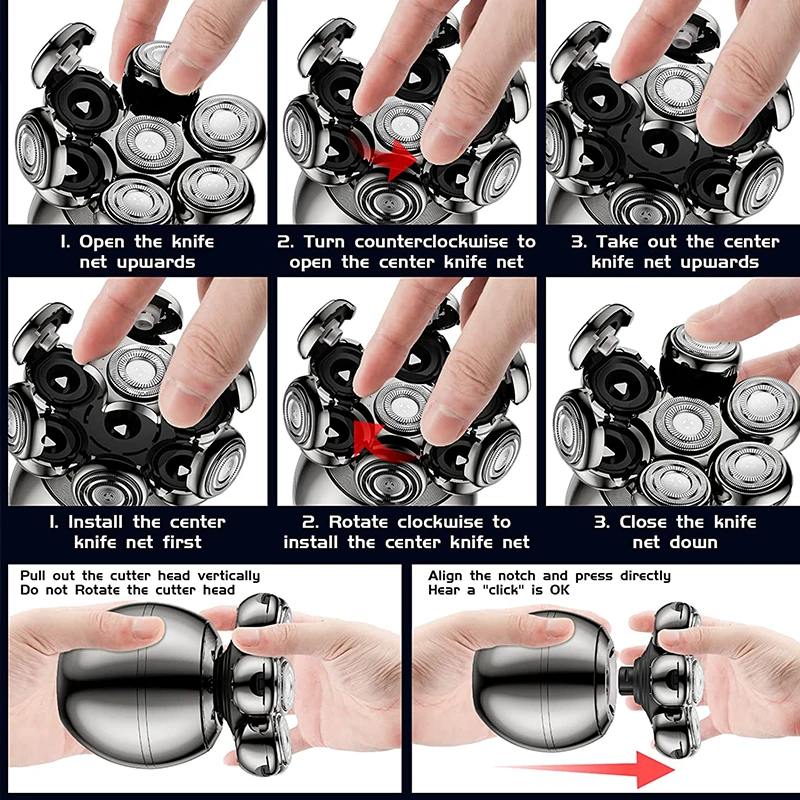 1. Open the knife net upwards

2. Turn counterclockwise to open the center knife net

3. Take out the center knife net upwards

1. Install the center knife net first

2. Rotate clockwise to install the center knife net

3. Close the knife net down

Pull out the cutter head vertically
Do not Rotate the cutter head

Align the notch and press directly
Hear a "click" is OK