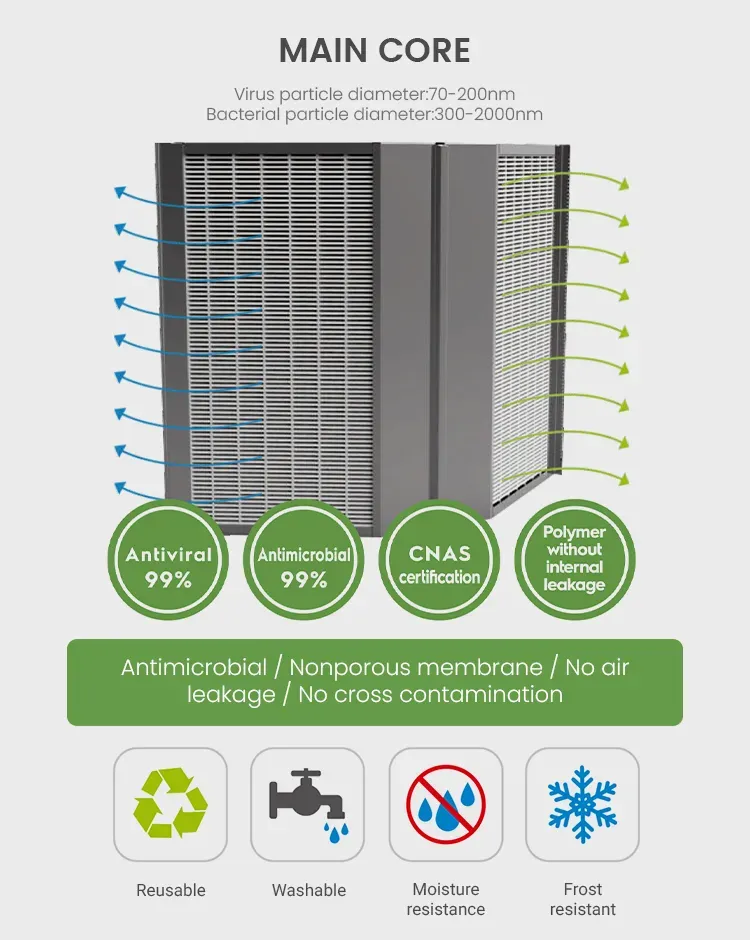 MAIN CORE

Virus particle diameter:70-200nm
Bacterial particle diameter:300-2000nm

Antiviral 99%

Antimicrobial 99%

CNAS certification

Polymer without internal leakage

Antimicrobial / Nonporous membrane / No air leakage / No cross contamination

Reusable

Washable

Moisture resistance

Frost resistant