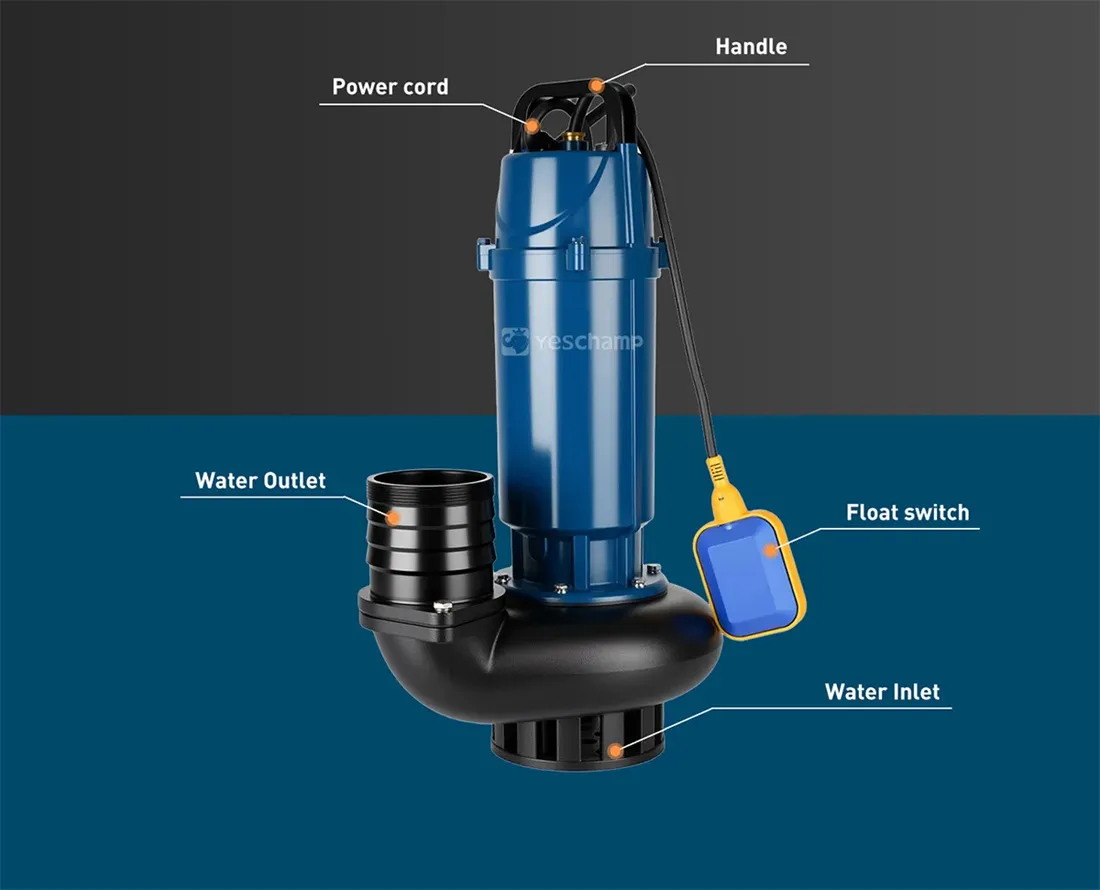 Handle

Power cord

YESCHAMP

Water Outlet

Float switch

Water Inlet